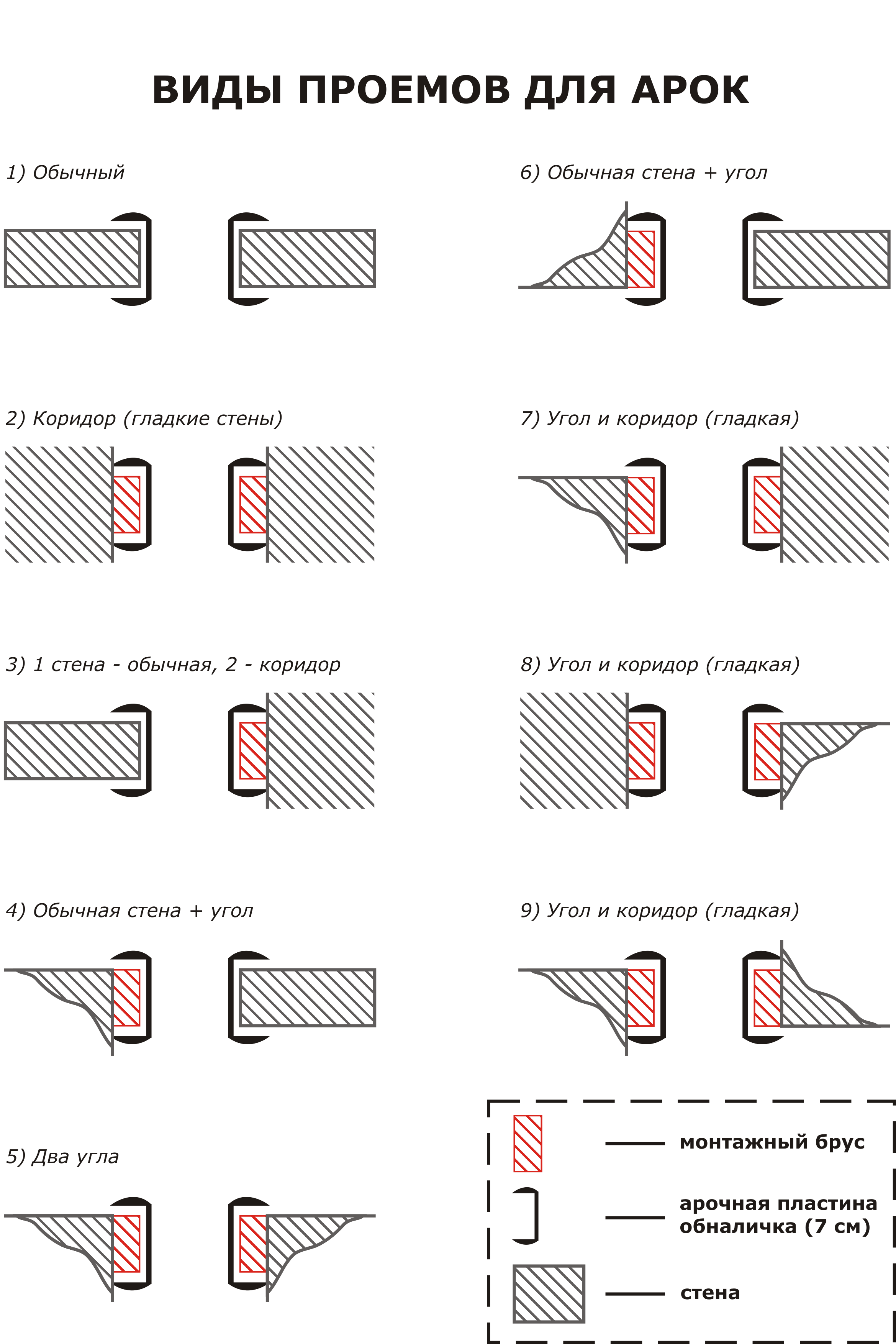 ВИДЫ ПРОЕМОВ ДЛЯ АРОК

1) Обычный

2) Коридор (гладкие стены)

3) 1 стена - обычная, 2 - коридор

4) Обычная стена + угол

5) Два угла

6) Обычная стена + угол

7) Угол и коридор (гладкая)

8) Угол и коридор (гладкая)

9) Угол и коридор (гладкая)

монтажный брус

арочная пластина обналичка (7 см)

стена